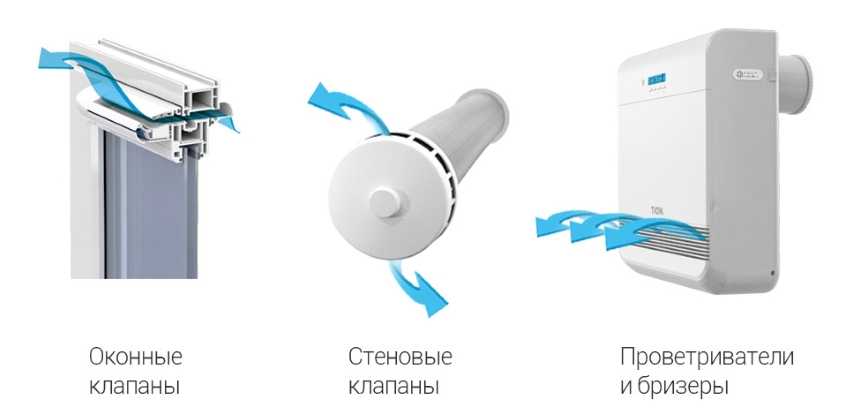 TION

Оконные клапаны

Стеновые клапаны

Проветриватели и бризеры